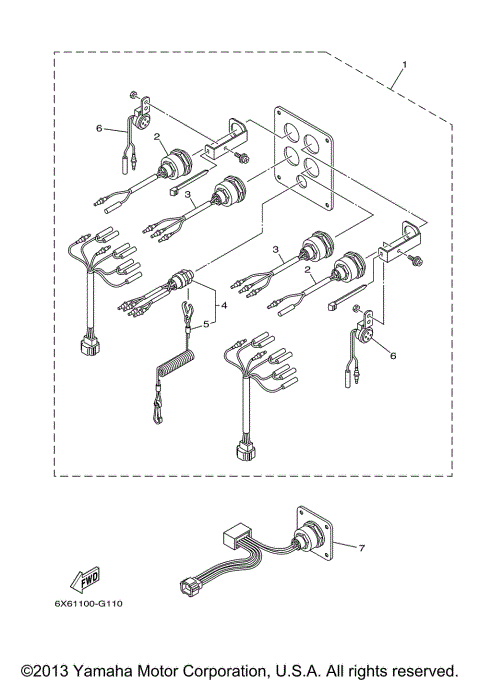 1

6

2

3

3

2

4

5

6

7

FWD

6X61100-G110

©2013 Yamaha Motor Corporation, U.S.A. All rights reserved.