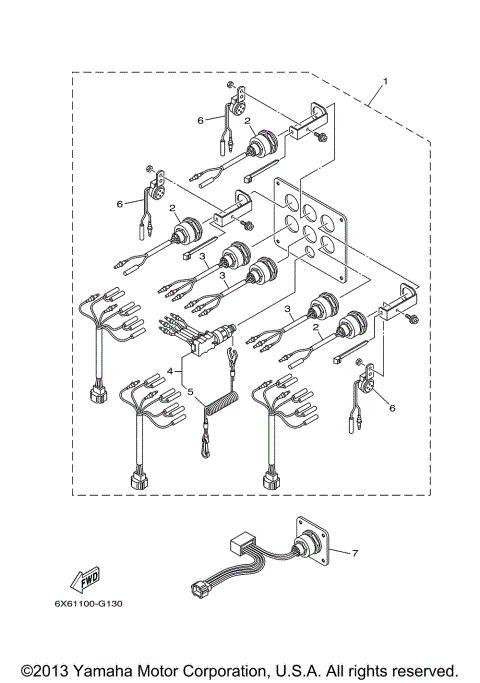 1
6
2
6
2
3
3
3
2
4
5
6
7
FWD
6X61100-G130
©2013 Yamaha Motor Corporation, U.S.A. All rights reserved.