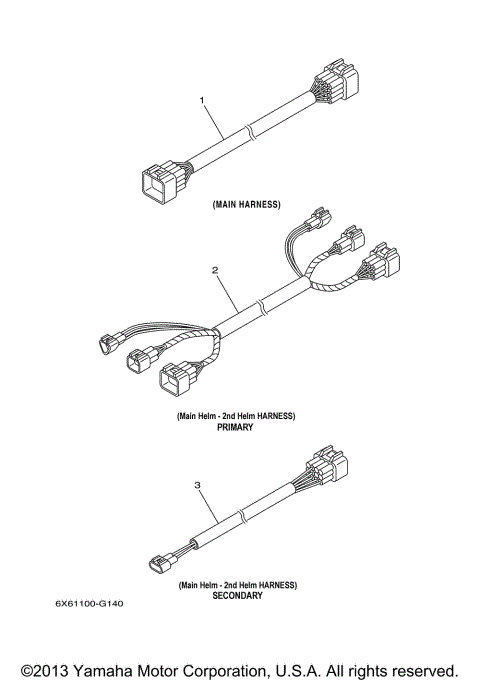 1

(MAIN HARNESS)

2

(Main Helm - 2nd Helm HARNESS)
PRIMARY

3

(Main Helm - 2nd Helm HARNESS)
SECONDARY

6X61100-G140

©2013 Yamaha Motor Corporation, U.S.A. All rights reserved.