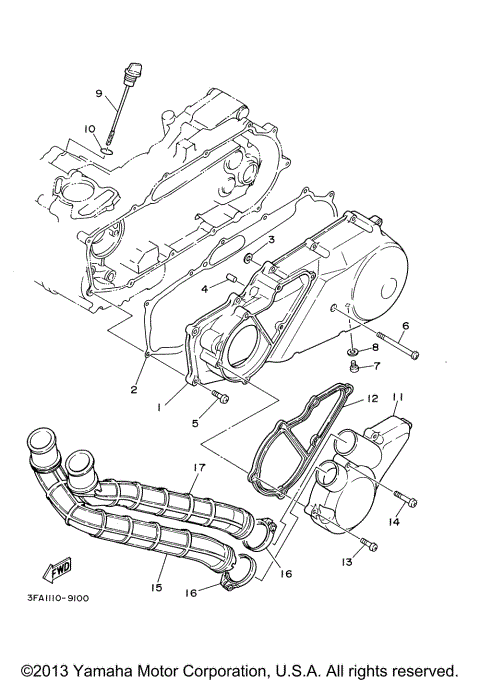 9
10
3
4
6
8
7
2
1
5
12
11
17
14
13
16
15
16
FWD
3FA1110-9100

©2013 Yamaha Motor Corporation, U.S.A. All rights reserved.