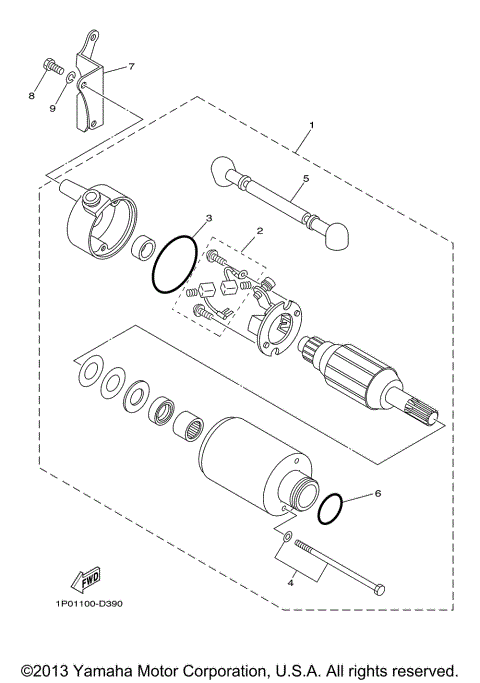 7
8
9
1
5
3
2
6
4
FWD
1P01100-D390

©2013 Yamaha Motor Corporation, U.S.A. All rights reserved.