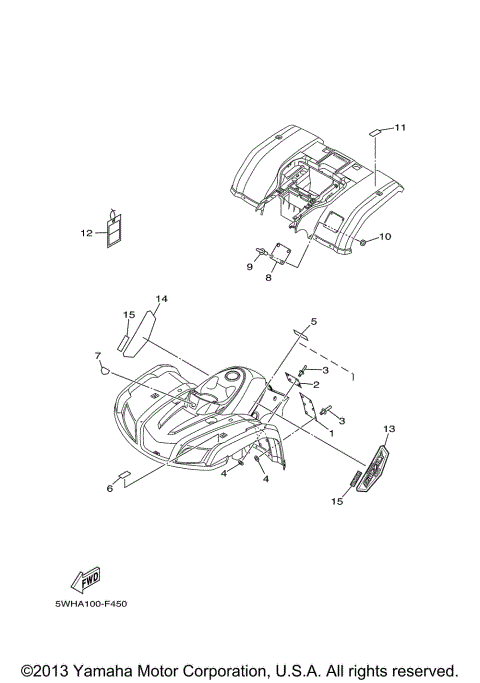 11

12

10

9

8

14

15

5

7

3

2

3

1

13

4

4

6

15

FWD

5WHA100-F450

©2013 Yamaha Motor Corporation, U.S.A. All rights reserved.