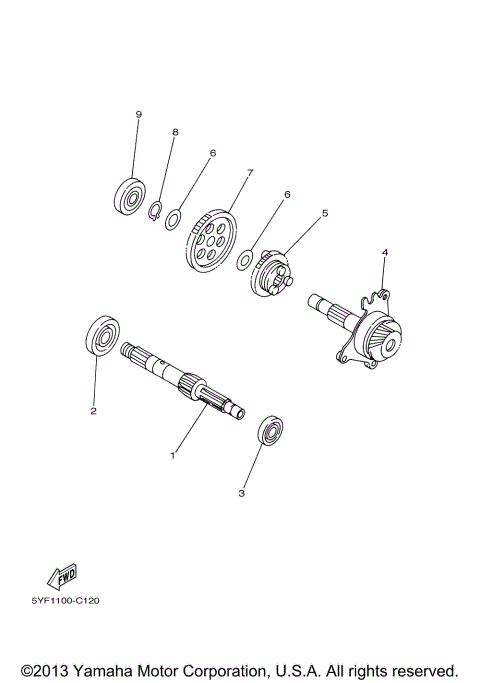 9
8
6
7
6
5
4
2
1
3
FWD
5YF1100-C120
©2013 Yamaha Motor Corporation, U.S.A. All rights reserved.