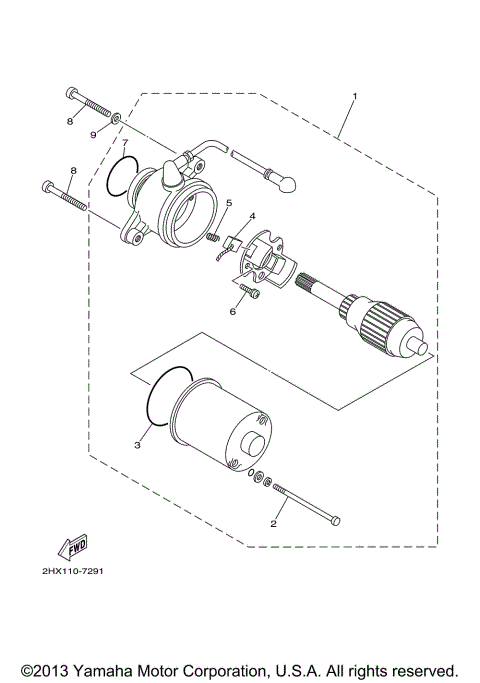 1
8
9
7
8
5
4
6
3
2
FWD
2HX110-7291
©2013 Yamaha Motor Corporation, U.S.A. All rights reserved.