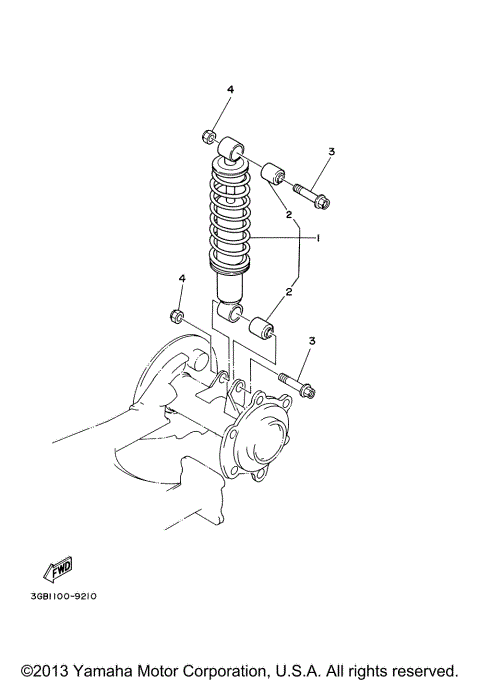 4

3

2

1

4

2

3

FWD

3GB1100-9210

©2013 Yamaha Motor Corporation, U.S.A. All rights reserved.