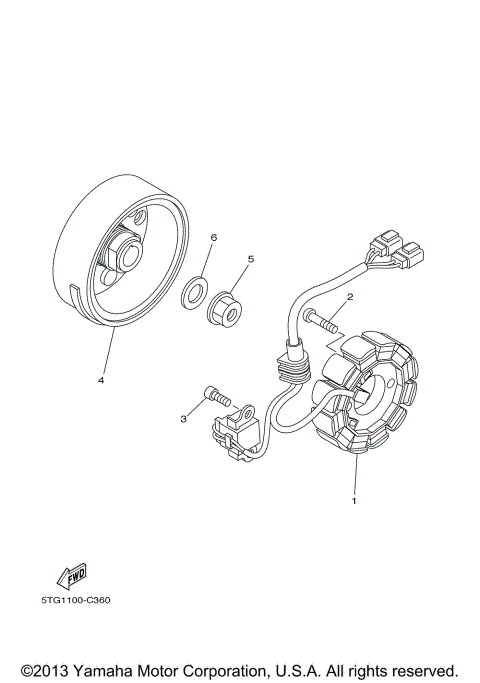 6
5
2
4
3
1
FWD
5TG1100-C360
©2013 Yamaha Motor Corporation, U.S.A. All rights reserved.