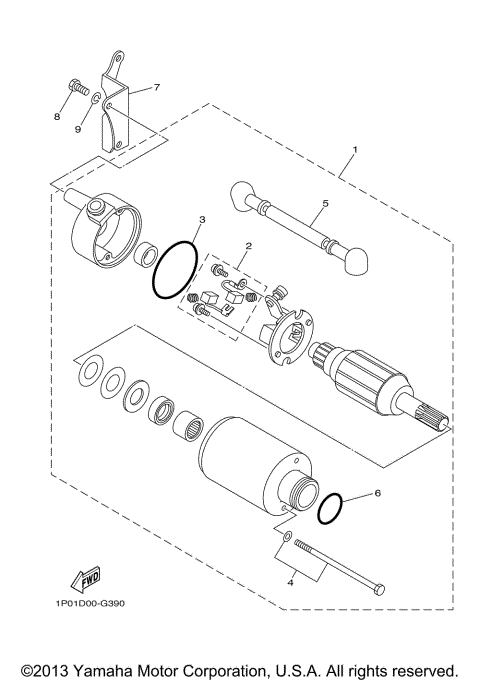 7
8
9
1
5
3
2
6
4
FWD
1P01D00-G390
©2013 Yamaha Motor Corporation, U.S.A. All rights reserved.