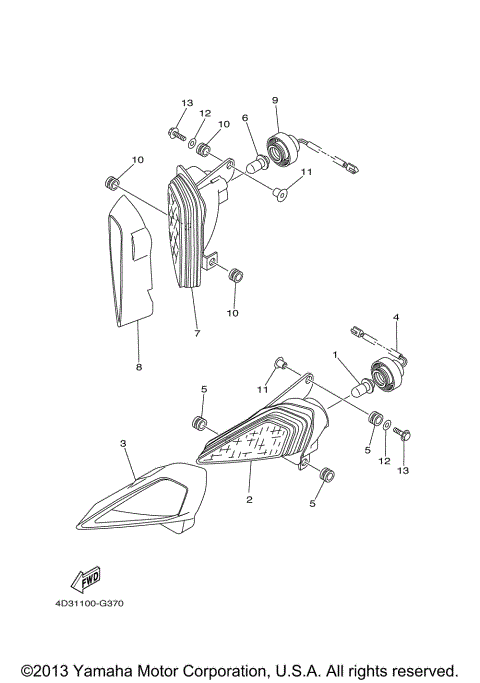 13
12
10
6
9
10
11
10
7
8
4
1
11
5
5
12
13
3
2
5
FWD
4D31100-G370

©2013 Yamaha Motor Corporation, U.S.A. All rights reserved.