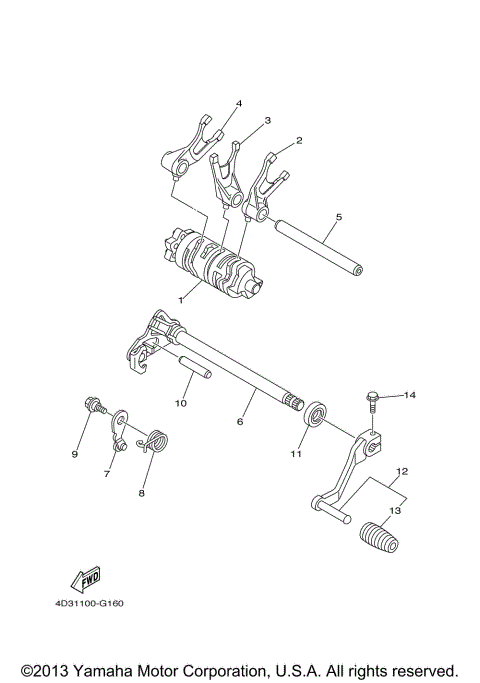 4
3
2
5
1
10
6
14
9
7
8
11
12
13
FWD
4D31100-G160

©2013 Yamaha Motor Corporation, U.S.A. All rights reserved.