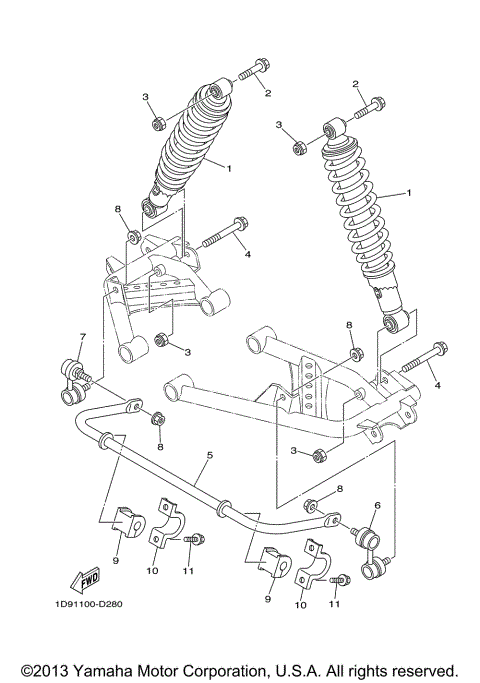 2
3
2
3
1
1
8
4
8
3
7
4
8
3
5
8
6
9
10
11
9
10
11
FWD
1D91100-D280

©2013 Yamaha Motor Corporation, U.S.A. All rights reserved.