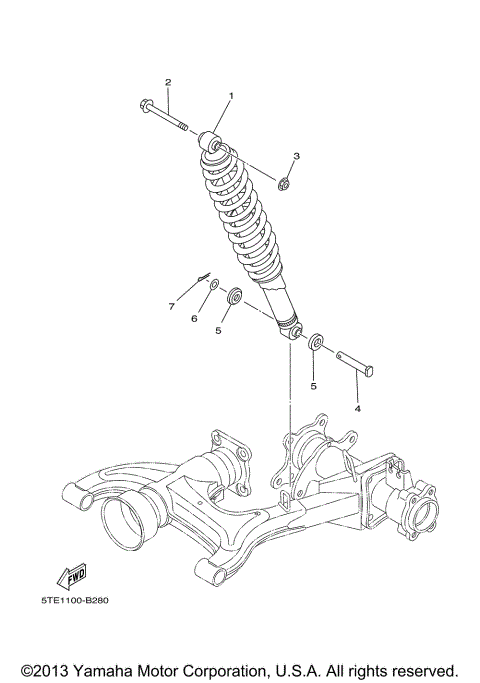 2
1
3
7
6
5
5
4
FWD
5TE1100-B280
©2013 Yamaha Motor Corporation, U.S.A. All rights reserved.