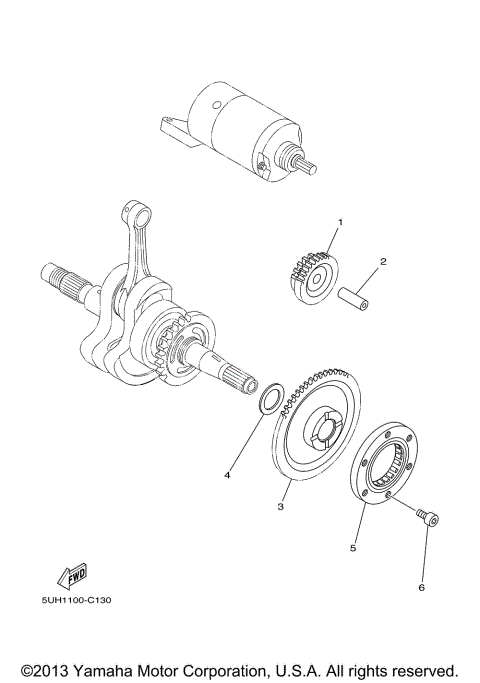 1

2

4

3

5

6

FWD

5UH1100-C130

©2013 Yamaha Motor Corporation, U.S.A. All rights reserved.