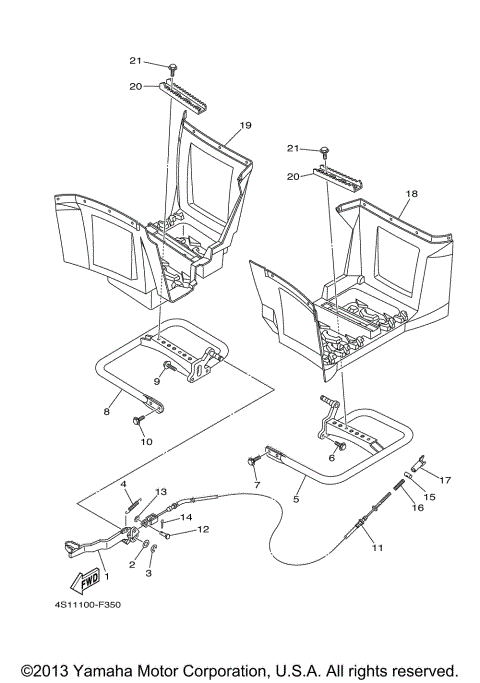 21
20
19
21
20
18
9
8
10
6
7
5
17
15
16
4
13
14
12
11
2
3
1
FWD
4S11100-F350

©2013 Yamaha Motor Corporation, U.S.A. All rights reserved.