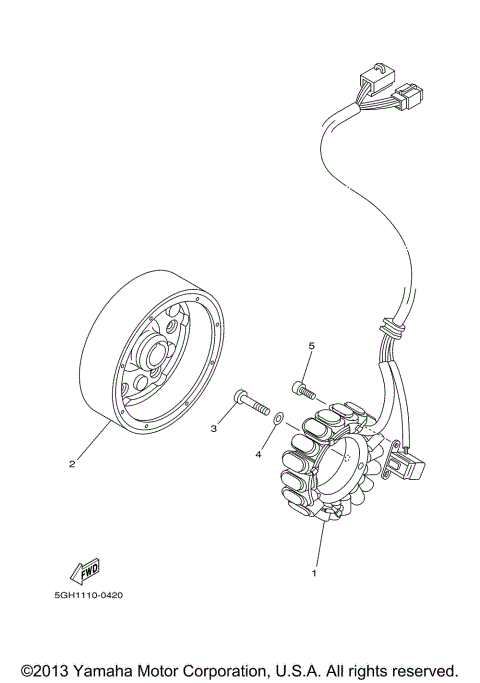 5

3

4

2

1

FWD

5GH1110-0420

©2013 Yamaha Motor Corporation, U.S.A. All rights reserved.