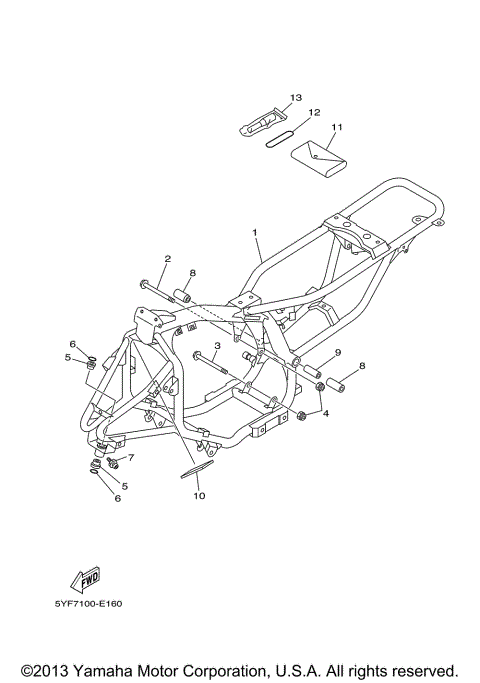 13
12
11
1
2
8
6
5
3
9
8
4
7
5
6
10
FWD
5YF7100-E160
©2013 Yamaha Motor Corporation, U.S.A. All rights reserved.