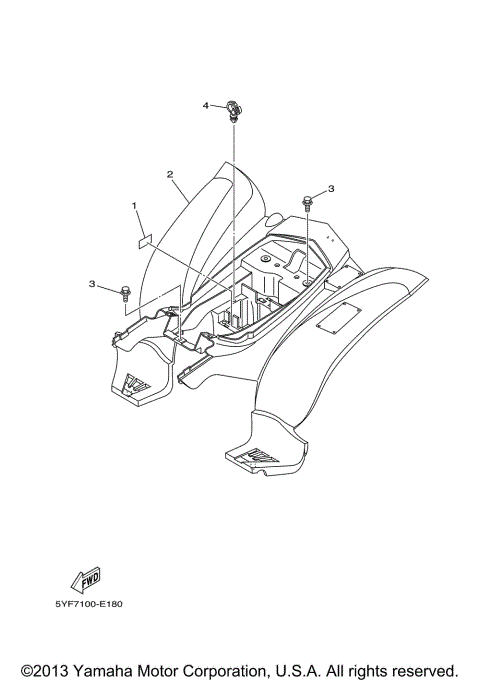 4

2

3

1

3

FWD

5YF7100-E180

©2013 Yamaha Motor Corporation, U.S.A. All rights reserved.