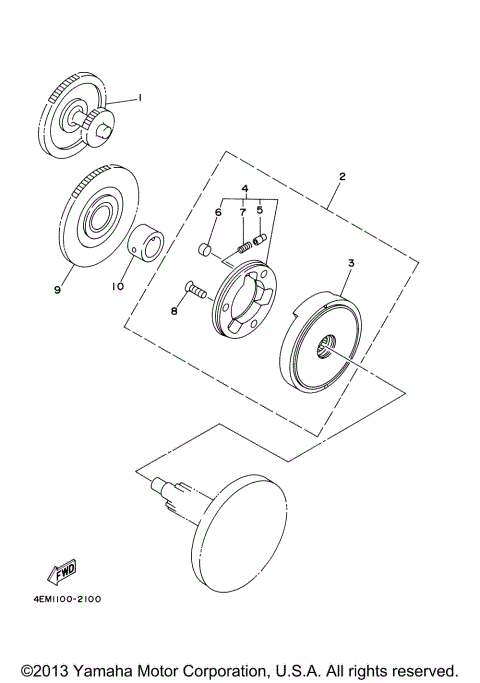 1
2
4
6
7
5
3
9
10
8
FWD
4EM1100-2100
©2013 Yamaha Motor Corporation, U.S.A. All rights reserved.