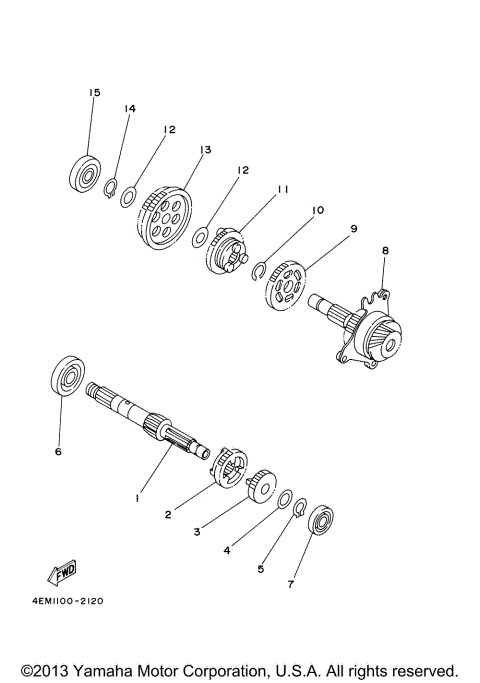 15
14
12
13
12
11
10
9
8
6
1
2
3
4
5
7
FWD
4EM1100-2120
©2013 Yamaha Motor Corporation, U.S.A. All rights reserved.