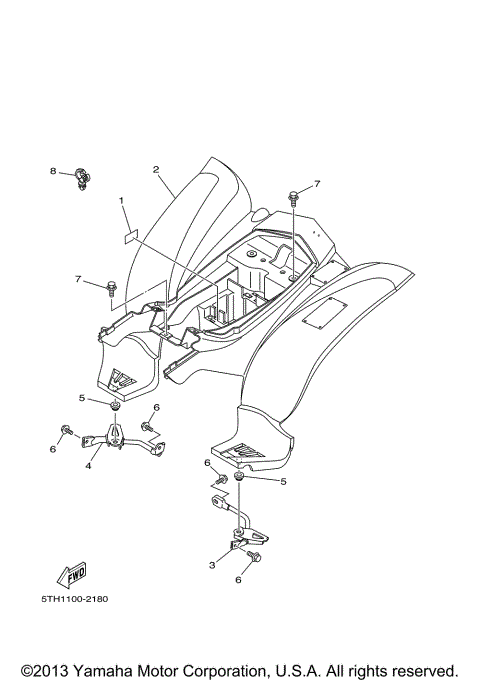 8
2
7
1
7
5
6
6
4
6
5
3
6
FWD
5TH1100-2180

©2013 Yamaha Motor Corporation, U.S.A. All rights reserved.