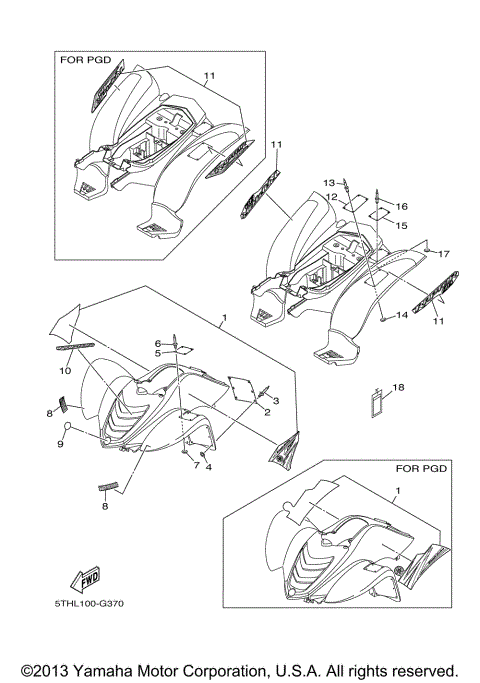 FOR PGD

11

11

13

12

16

15

17

14

11

1

6

5

10

3

2

8

9

7

4

8

18

FOR PGD

1

FWD

5THL100-G370

©2013 Yamaha Motor Corporation, U.S.A. All rights reserved.