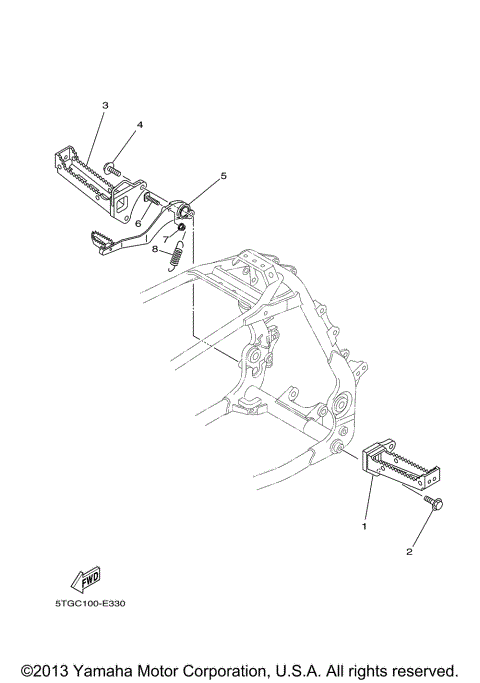 3
4
5
6
7
8
1
2
FWD
5TGC100-E330
©2013 Yamaha Motor Corporation, U.S.A. All rights reserved.