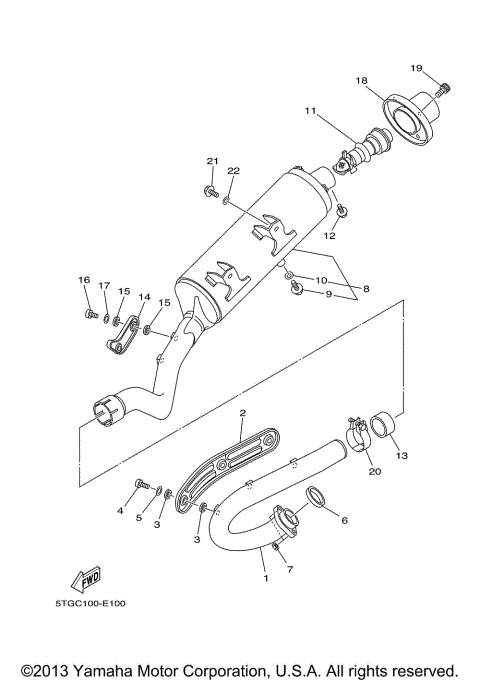 19
18
11
21
22
12
10
8
9
16
17
15
14
15
2
13
20
4
5
3
3
6
7
1
FWD
5TGC100-E100
©2013 Yamaha Motor Corporation, U.S.A. All rights reserved.