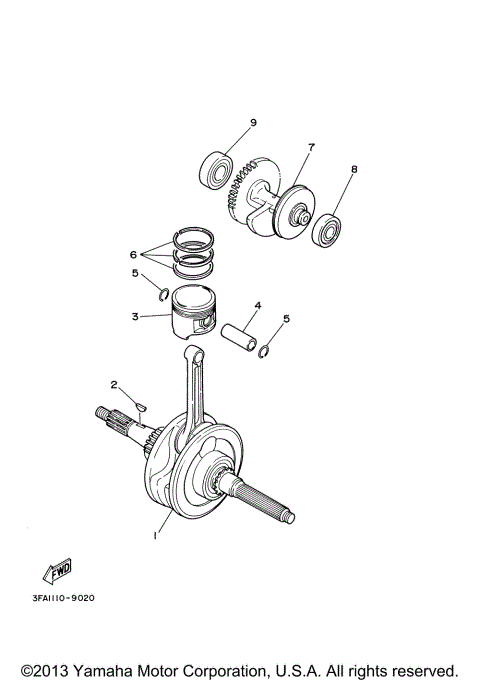 9
7
8
6
5
3
4
5
2
1
FWD
3FA1110-9020
©2013 Yamaha Motor Corporation, U.S.A. All rights reserved.