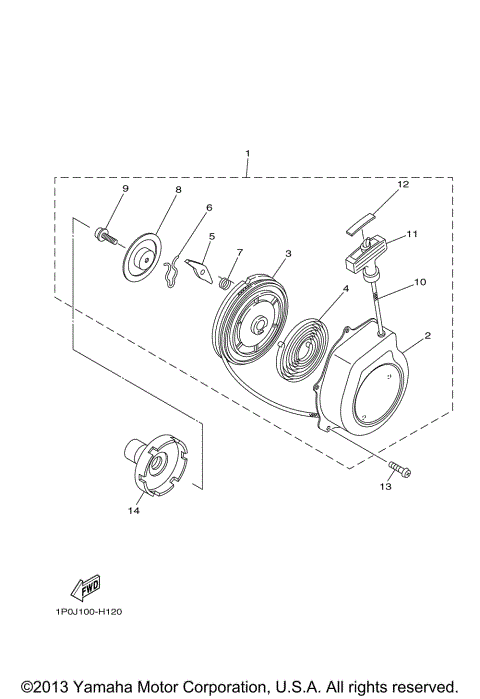 1
9
8
6
5
7
3
12
11
10
4
2
13
14
FWD
1P0J100-H120

©2013 Yamaha Motor Corporation, U.S.A. All rights reserved.