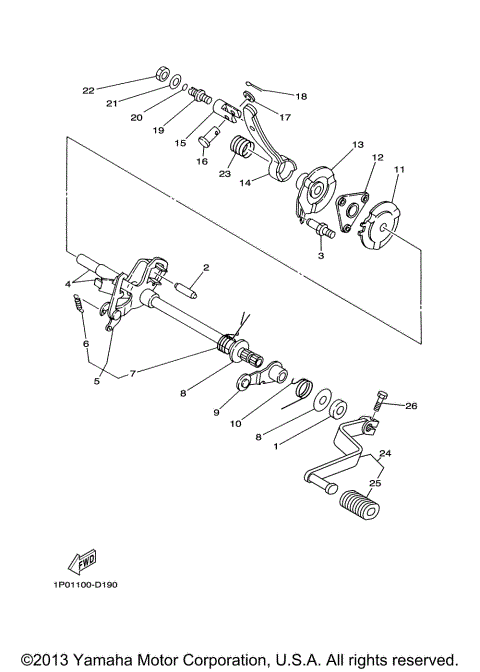 22
21
20
19
18
17
15
16
23
14
13
12
11
3
2
4
6
5
7
8
9
10
8
1
26
24
25
FWD
1P01100-D190
©2013 Yamaha Motor Corporation, U.S.A. All rights reserved.