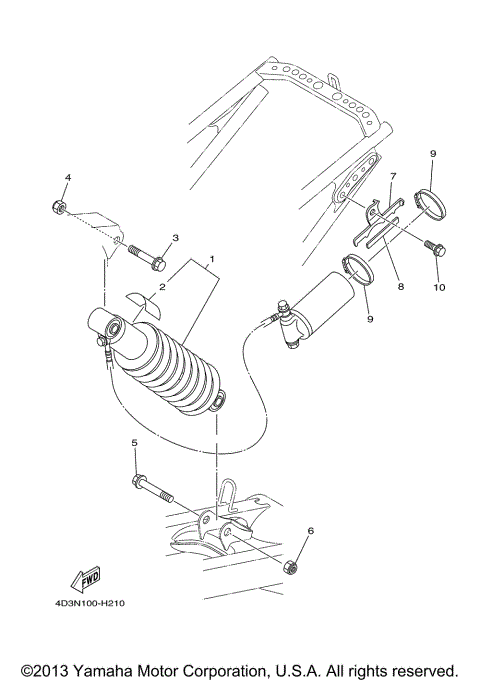 9
7
4
3
1
2
8
10
9
5
6
FWD
4D3N100-H210
©2013 Yamaha Motor Corporation, U.S.A. All rights reserved.