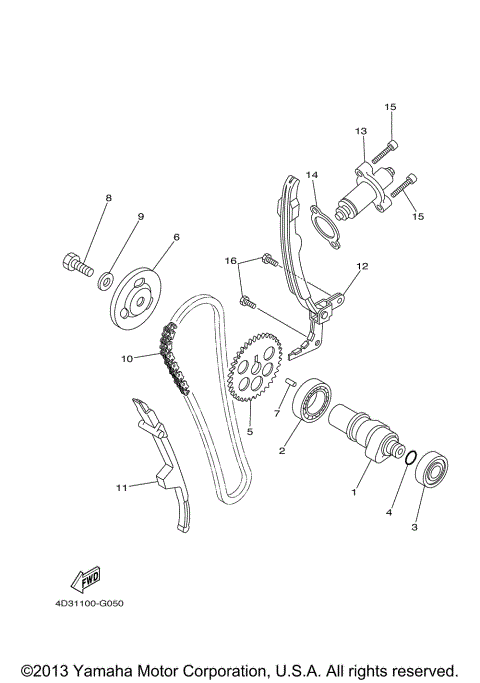 15
13
14
15
8
9
6
16
12
10
7
5
2
11
1
4
3
FWD
4D31100-G050
©2013 Yamaha Motor Corporation, U.S.A. All rights reserved.