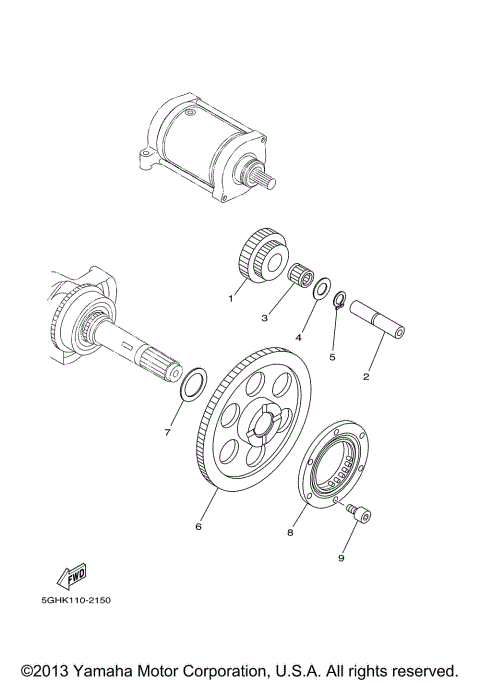 1
3
4
5
2
7
6
8
9
FWD
5GHK110-2150

©2013 Yamaha Motor Corporation, U.S.A. All rights reserved.