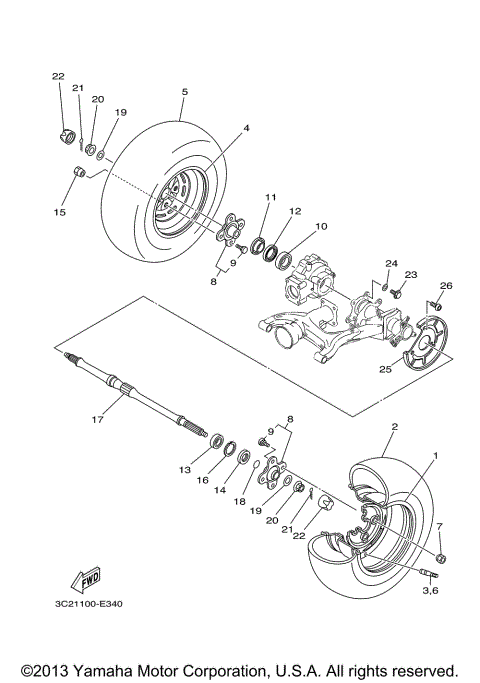 22
21
20
19
5
4
15
11
12
10
9
8
24
23
26
25
17
9
8
2
1
13
16
14
18
19
20
21
22
7
3,6
FWD
3C21100-E340

©2013 Yamaha Motor Corporation, U.S.A. All rights reserved.