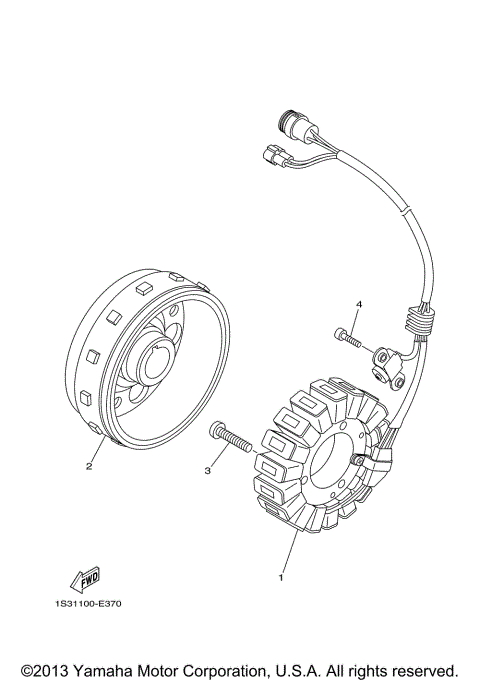 4

2

3

1

FWD

1S31100-E370

©2013 Yamaha Motor Corporation, U.S.A. All rights reserved.