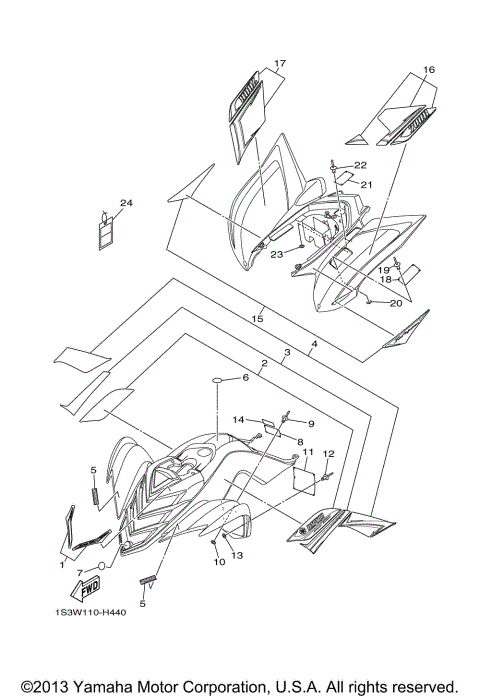 17
16
22
21
24
23
19
18
20
15
4
3
2
6
14
9
8
11
12
5
1
7
10
13
FWD
5
1S3W110-H440

©2013 Yamaha Motor Corporation, U.S.A. All rights reserved.