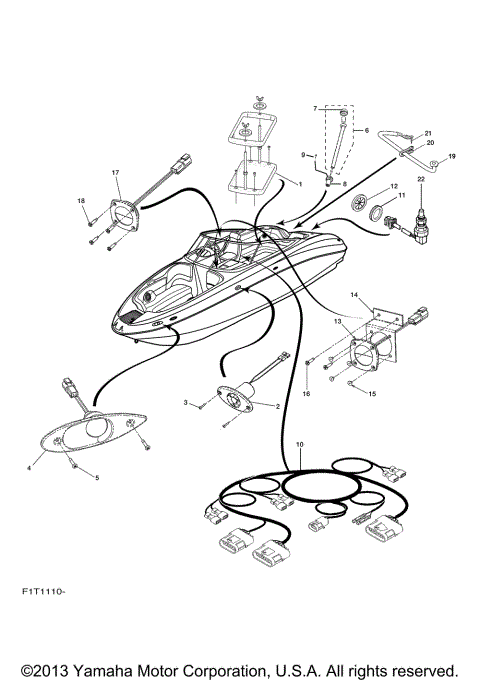 7
6
21
20
19
9
8
1
17
18
12
11
22
14
13
16
15
3
2
4
5
10
F1T1110-
©2013 Yamaha Motor Corporation, U.S.A. All rights reserved.