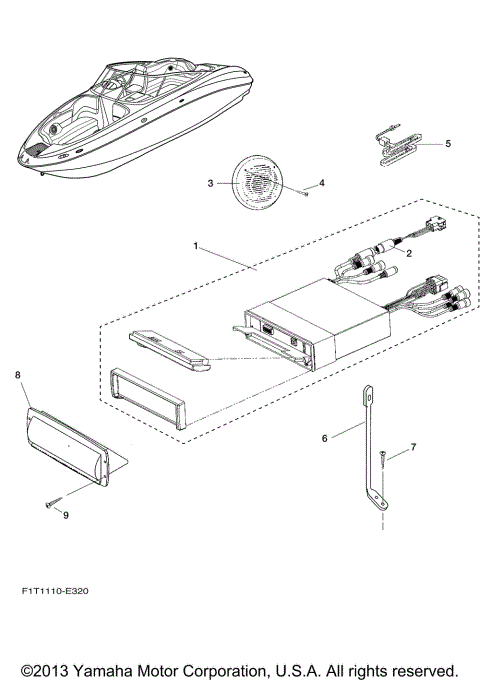 5
3
4
1
2
8
6
7
9
F1T1110-E320
©2013 Yamaha Motor Corporation, U.S.A. All rights reserved.