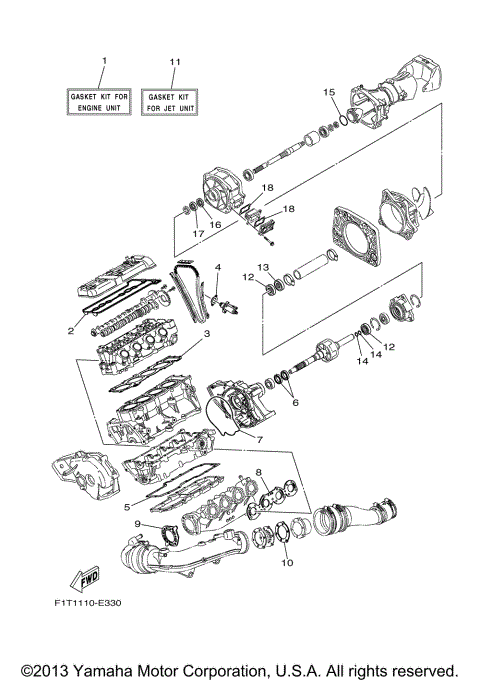 1
GASKET KIT FOR ENGINE UNIT

11
GASKET KIT FOR JET UNIT

15
18
18
17
16
4
13
12
2
3
12
14
14
6
7
8
5
9
10

FWD

F1T1110-E330

©2013 Yamaha Motor Corporation, U.S.A. All rights reserved.