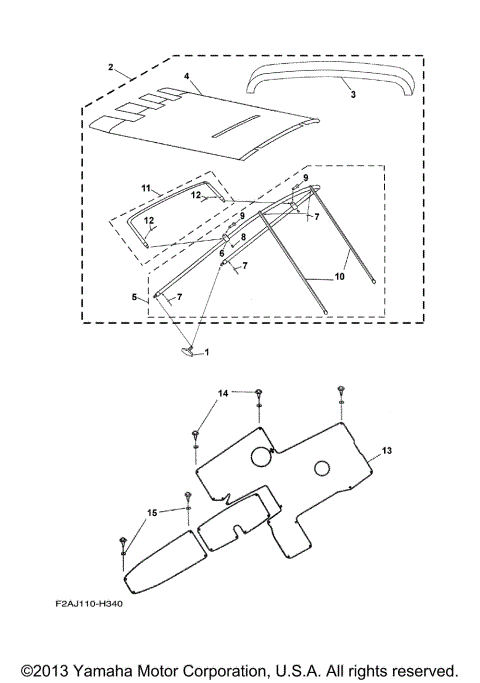 2
4
3
11
12
9
12
9
7
8
6
7
10
5
7
1
14
13
15
F2AJ110-H340
©2013 Yamaha Motor Corporation, U.S.A. All rights reserved.