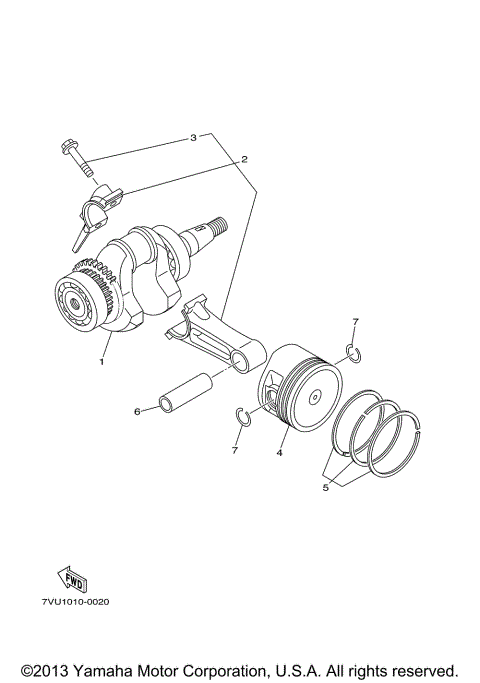 3
2
1
7
6
7
4
5
FWD
7VU1010-0020
©2013 Yamaha Motor Corporation, U.S.A. All rights reserved.