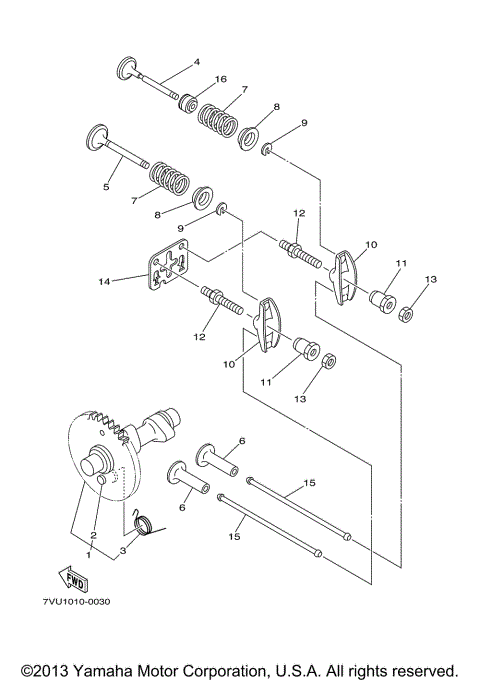 4
16
7
8
9
5
7
8
9
12
10
11
13
14
12
10
11
13
6
6
15
15
2
1
3
FWD
7VU1010-0030

©2013 Yamaha Motor Corporation, U.S.A. All rights reserved.