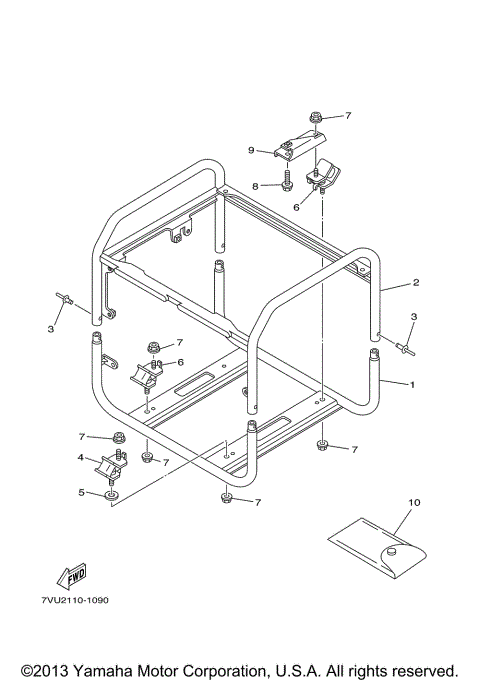 7
9
8
6
2
3
3
7
6
1
7
4
7
7
5
7
10
FWD
7VU2110-1090
©2013 Yamaha Motor Corporation, U.S.A. All rights reserved.