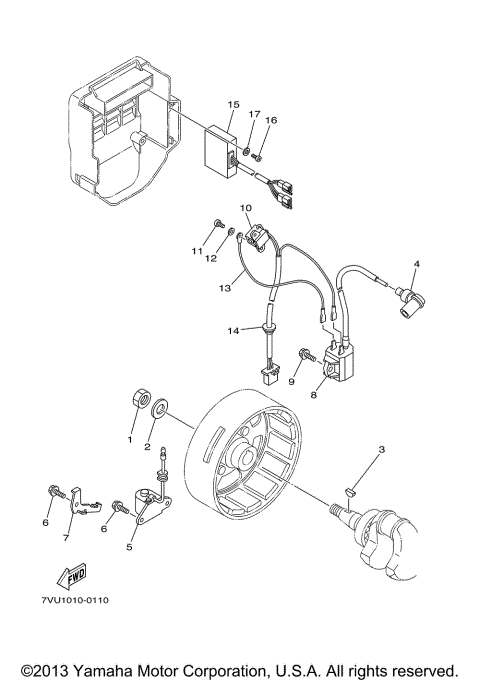 15
17
16
10
11
12
13
4
14
9
8
1
2
3
6
7
6
5
FWD
7VU1010-0110
©2013 Yamaha Motor Corporation, U.S.A. All rights reserved.