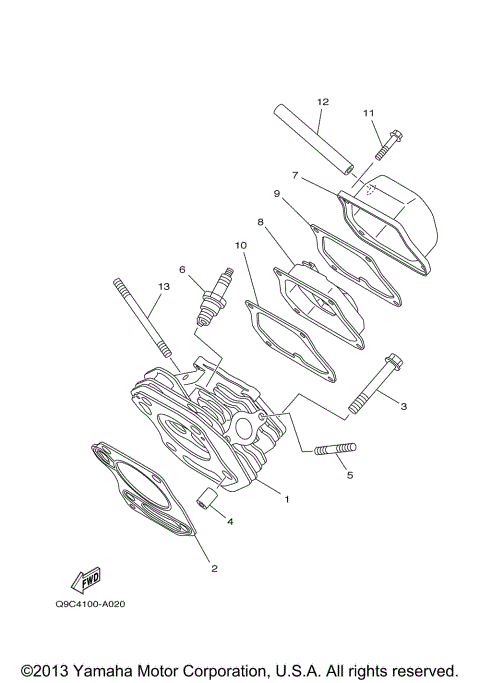 12
11
7
9
8
10
6
13
3
5
1
4
2
FWD
Q9C4100-A020
©2013 Yamaha Motor Corporation, U.S.A. All rights reserved.