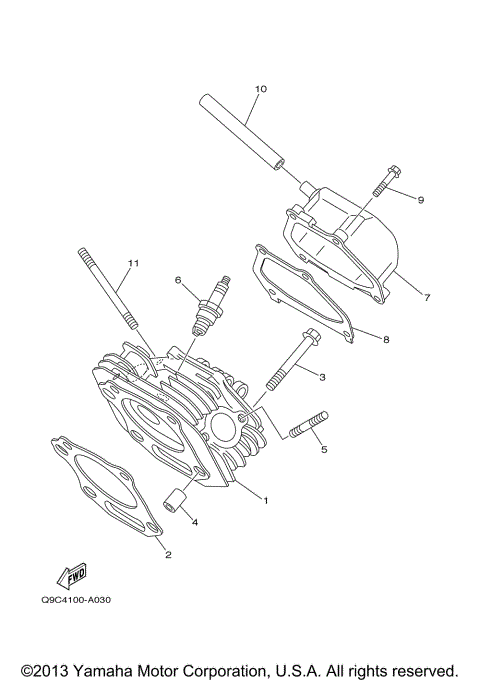 10

9

11

6

7

8

3

5

1

4

2

FWD

Q9C4100-A030

©2013 Yamaha Motor Corporation, U.S.A. All rights reserved.