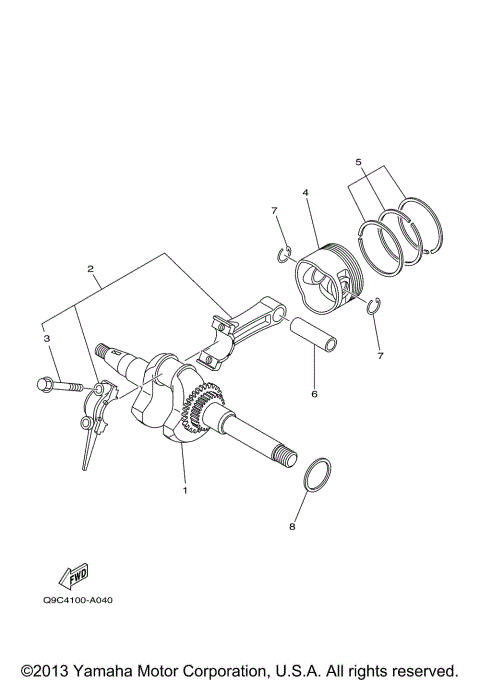 5
4
7
2
3
7
6
1
8
FWD
Q9C4100-A040

©2013 Yamaha Motor Corporation, U.S.A. All rights reserved.