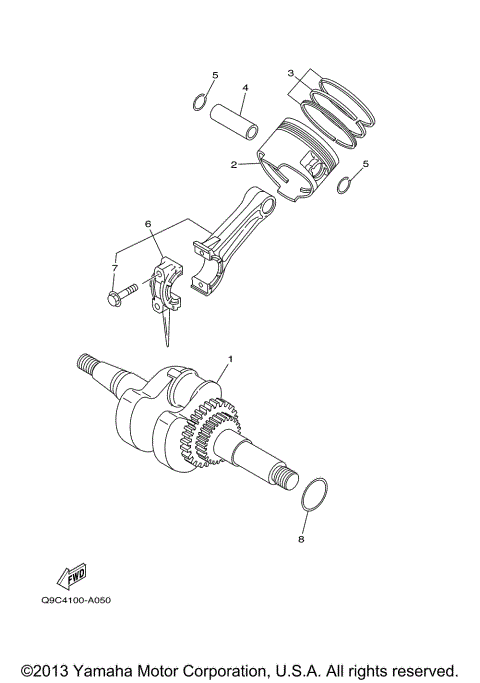 5
4
3
2
5
6
7
1
8
FWD
Q9C4100-A050

©2013 Yamaha Motor Corporation, U.S.A. All rights reserved.