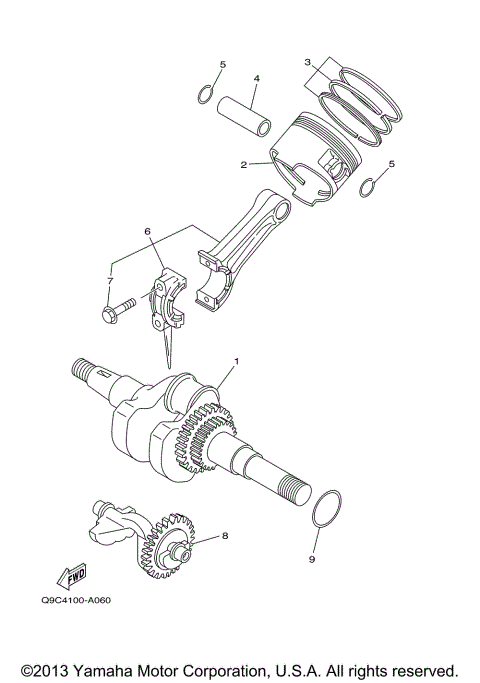 5
4
3
2
5
6
7
1
8
9
FWD
Q9C4100-A060

©2013 Yamaha Motor Corporation, U.S.A. All rights reserved.