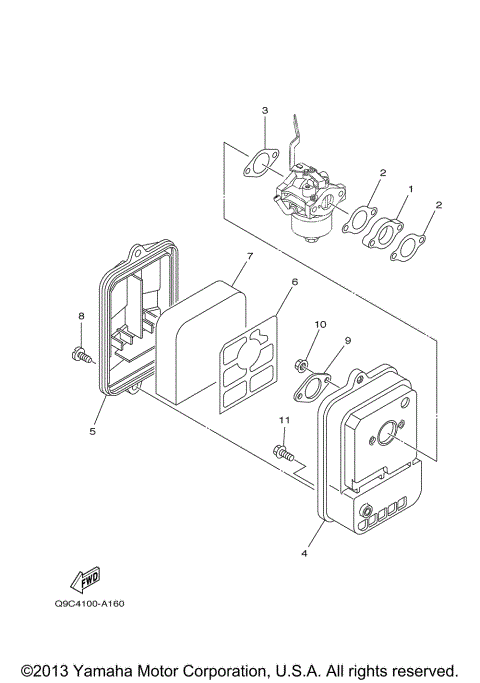 3
2
1
2
7
6
8
10
9
5
11
4
FWD
Q9C4100-A160

©2013 Yamaha Motor Corporation, U.S.A. All rights reserved.