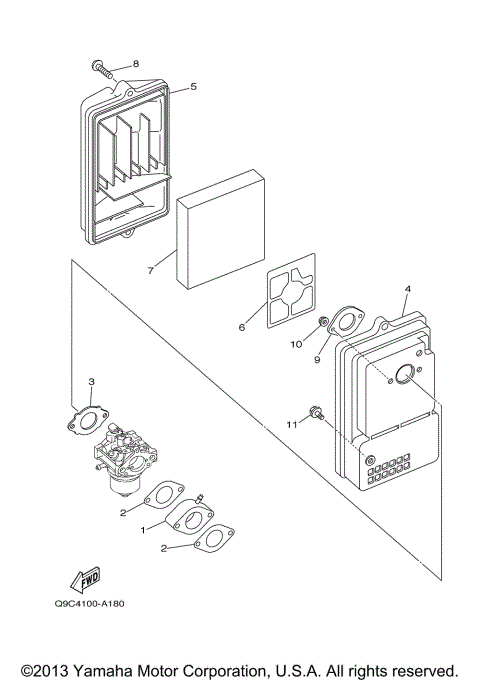 8
5
7
6
4
10
9
3
11
2
1
2
FWD
Q9C4100-A180
©2013 Yamaha Motor Corporation, U.S.A. All rights reserved.